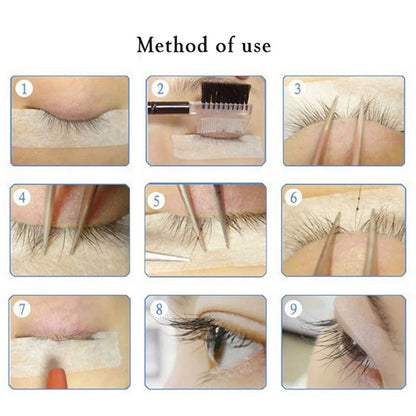 Method of use

1

2

3

4

5

6

7

8

9