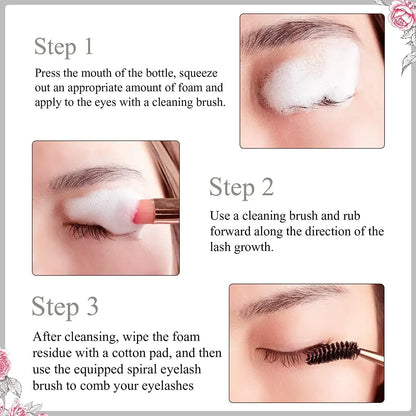 Step 1

Press the mouth of the bottle, squeeze out an appropriate amount of foam and apply to the eyes with a cleaning brush.

Step 2

Use a cleaning brush and rub forward along the direction of the lash growth.

Step 3

After cleansing, wipe the foam residue with a cotton pad, and then use the equipped spiral eyelash brush to comb your eyelashes