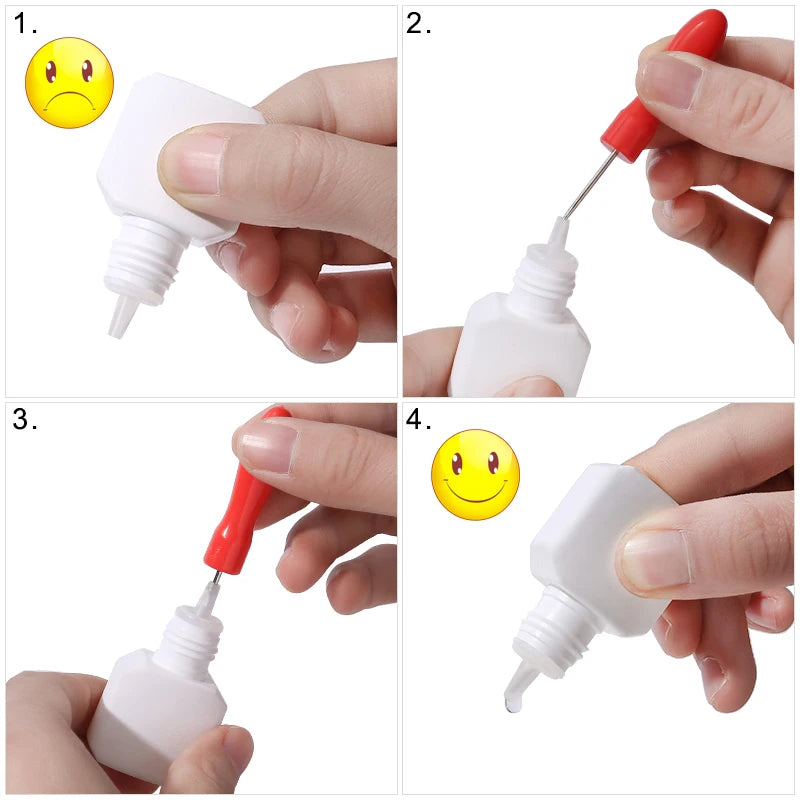 1.

2.

3.

4.