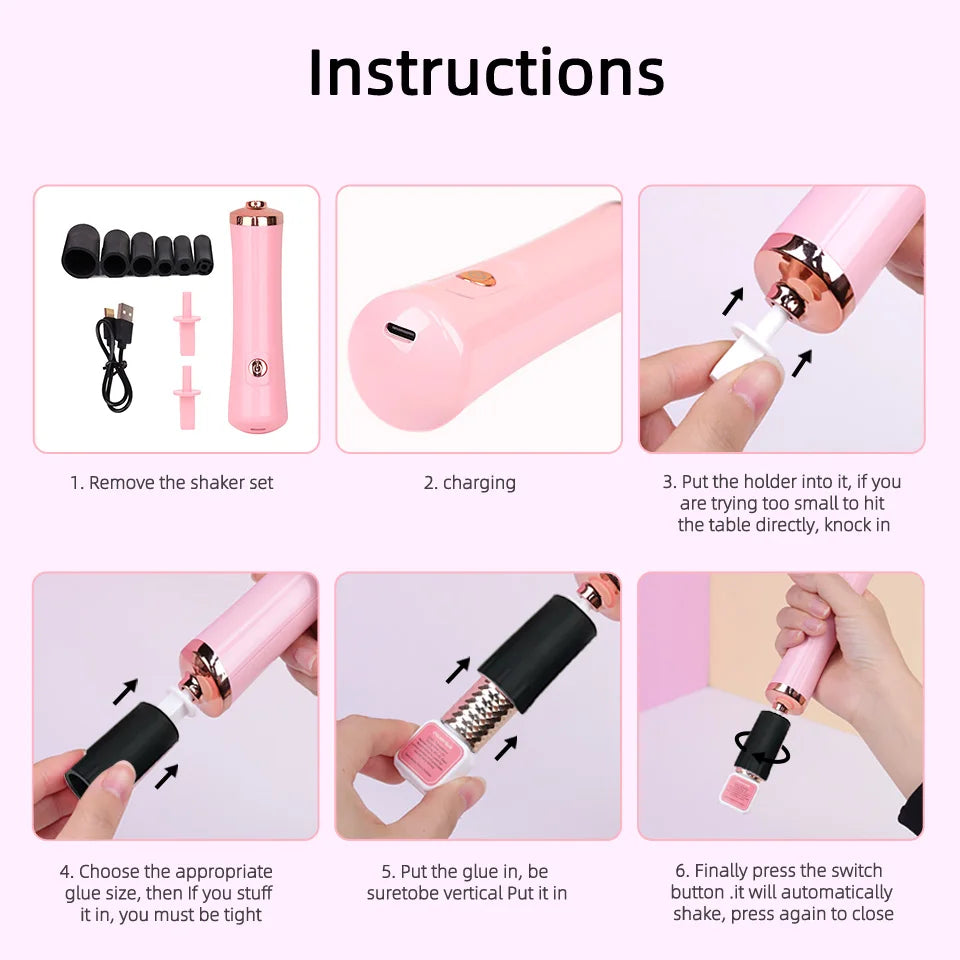 Instructions

1. Remove the shaker set

2. charging

3. Put the holder into it, if you are trying too small to hit the table directly, knock in

4. Choose the appropriate glue size, then If you stuff it in, you must be tight

5. Put the glue in, be suretobe vertical Put it in

6. Finally press the switch button .it will automatically shake, press again to close