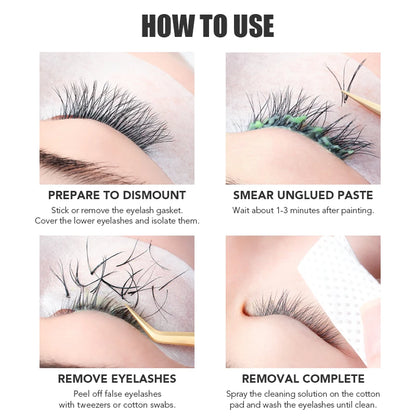 HOW TO USE

PREPARE TO DISMOUNT

Stick or remove the eyelash gasket. Cover the lower eyelashes and isolate them.

SMEAR UNGLUED PASTE

Wait about 1-3 minutes after painting.

REMOVE EYELASHES

Peel off false eyelashes with tweezers or cotton swabs.

REMOVAL COMPLETE

Spray the cleaning solution on the cotton pad and wash the eyelashes until clean.