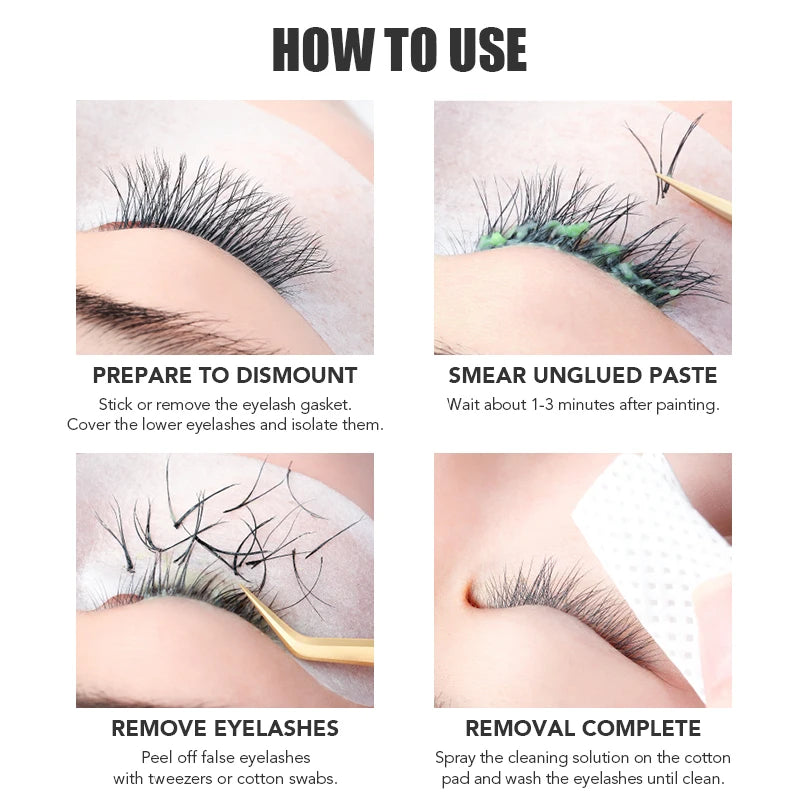 HOW TO USE

PREPARE TO DISMOUNT

Stick or remove the eyelash gasket. Cover the lower eyelashes and isolate them.

SMEAR UNGLUED PASTE

Wait about 1-3 minutes after painting.

REMOVE EYELASHES

Peel off false eyelashes with tweezers or cotton swabs.

REMOVAL COMPLETE

Spray the cleaning solution on the cotton pad and wash the eyelashes until clean.